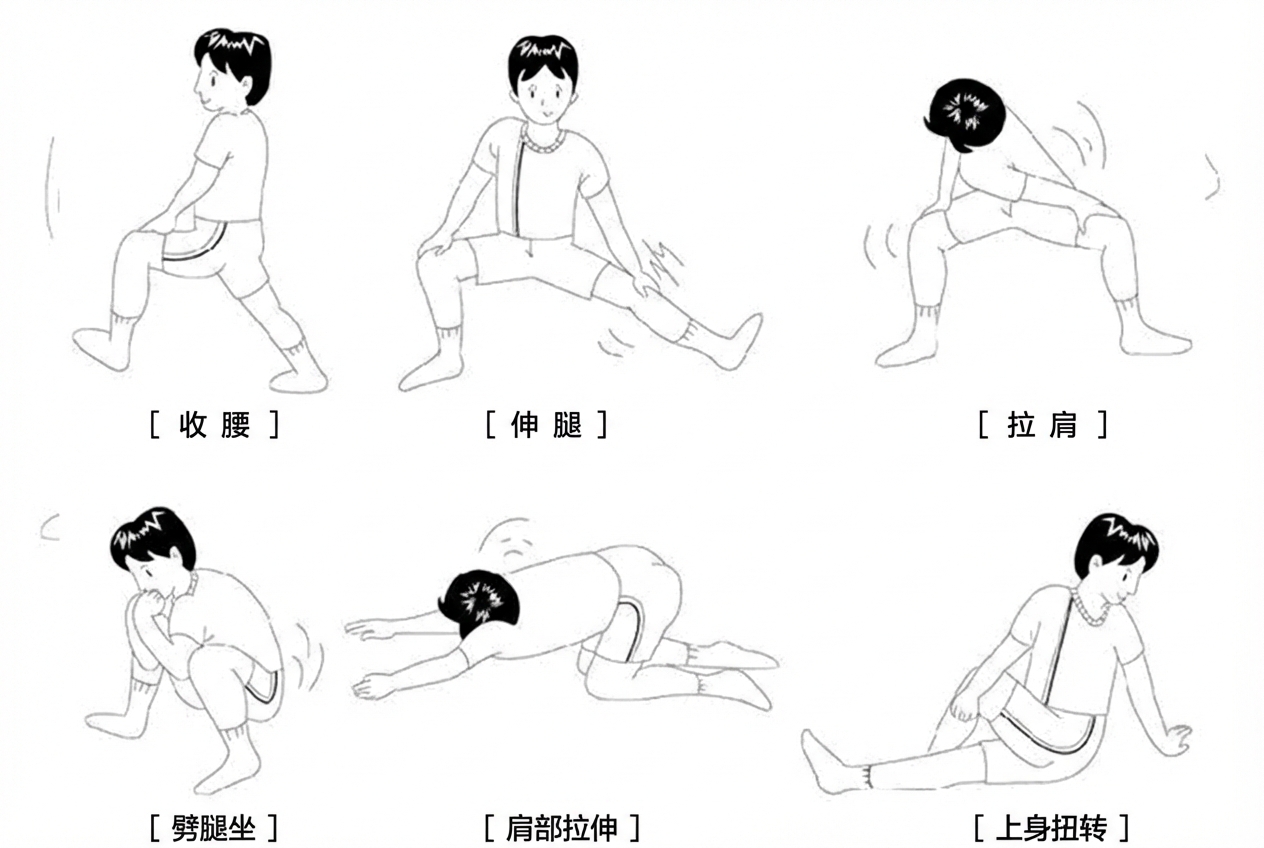 [ 收 腰 ]

[ 伸 腿 ]

[ 拉 肩 ]

[ 劈腿坐 ]

[ 肩部拉伸 ]

[ 上身扭转 ]