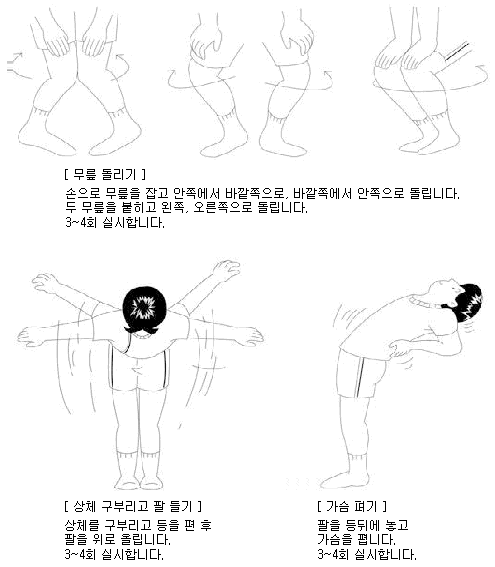 [ 무릎 돌리기 ]
손으로 무릎을 잡고 안쪽에서 바깥쪽으로, 바깥쪽에서 안쪽으로 돌립니다.
두 무릎을 붙히고 왼쪽, 오른쪽으로 돌립니다.
3~4회 실시합니다.

[ 상체 구부리고 팔 들기 ]
상체를 구부리고 등을 편 후
팔을 위로 올립니다.
3~4회 실시합니다.

[ 가슴 펴기 ]
팔을 등뒤에 놓고
가슴을 폅니다.
3~4회 실시합니다.