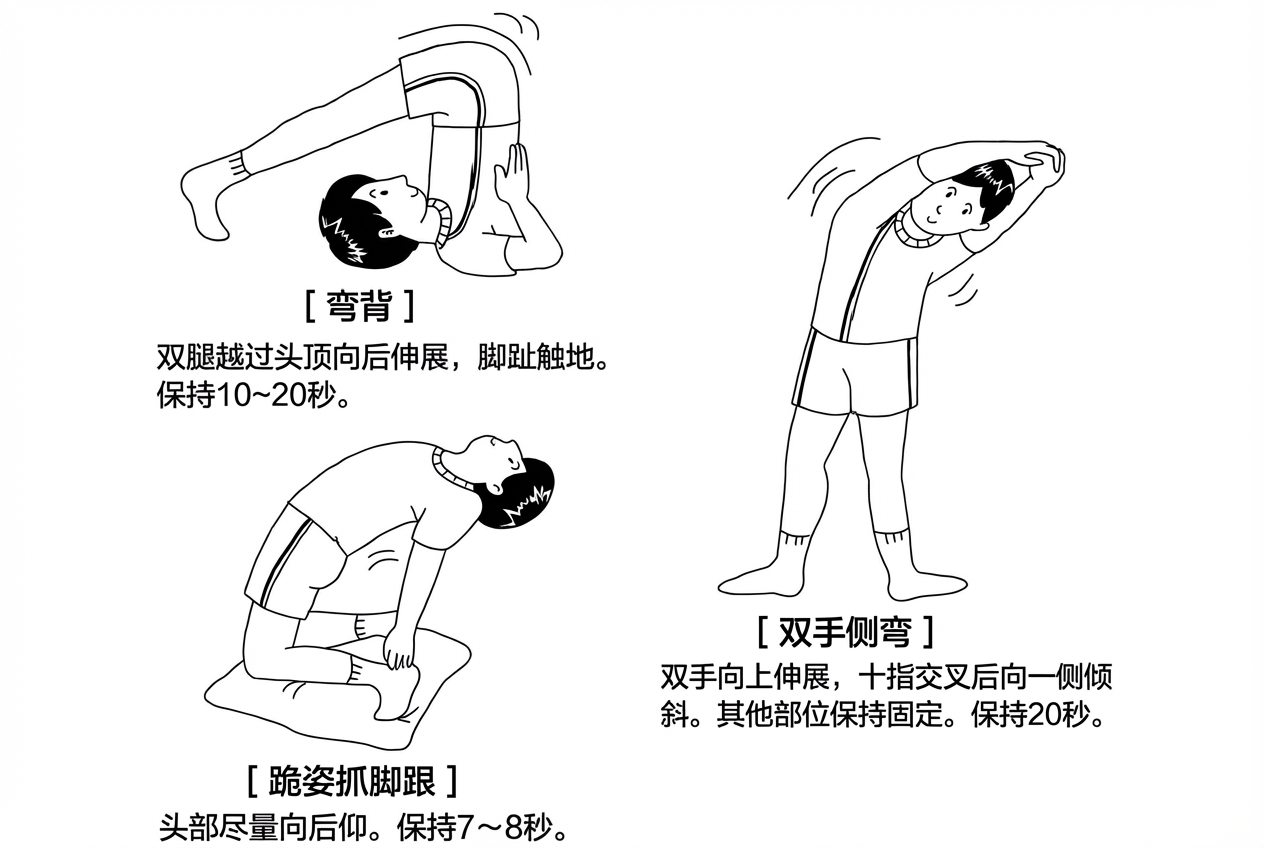 [ 弯背 ]
双腿越过头顶向后伸展，脚趾触地。保持10~20秒。

[ 跪姿抓脚跟 ]
头部尽量向后仰。保持7～8秒。

[ 双手侧弯 ]
双手向上伸展，十指交叉后向一侧倾斜。其他部位保持固定。保持20秒。