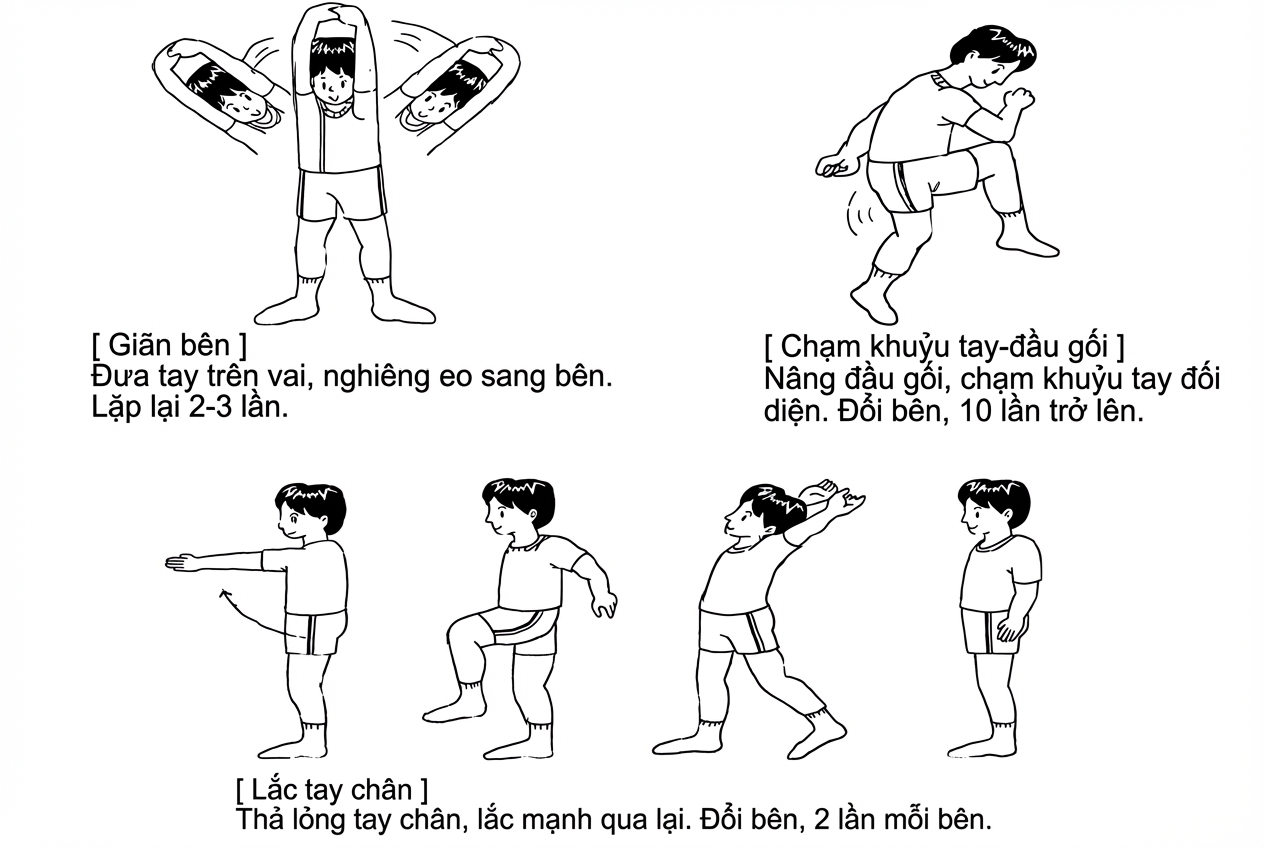 [ Giãn bên ]
Đưa tay trên vai, nghiêng eo sang bên. Lặp lại 2-3 lần.

[ Chạm khuỷu tay-đầu gối ]
Nâng đầu gối, chạm khuỷu tay đối diện. Đổi bên, 10 lần trở lên.

[ Lắc tay chân ]
Thả lỏng tay chân, lắc mạnh qua lại. Đổi bên, 2 lần mỗi bên.