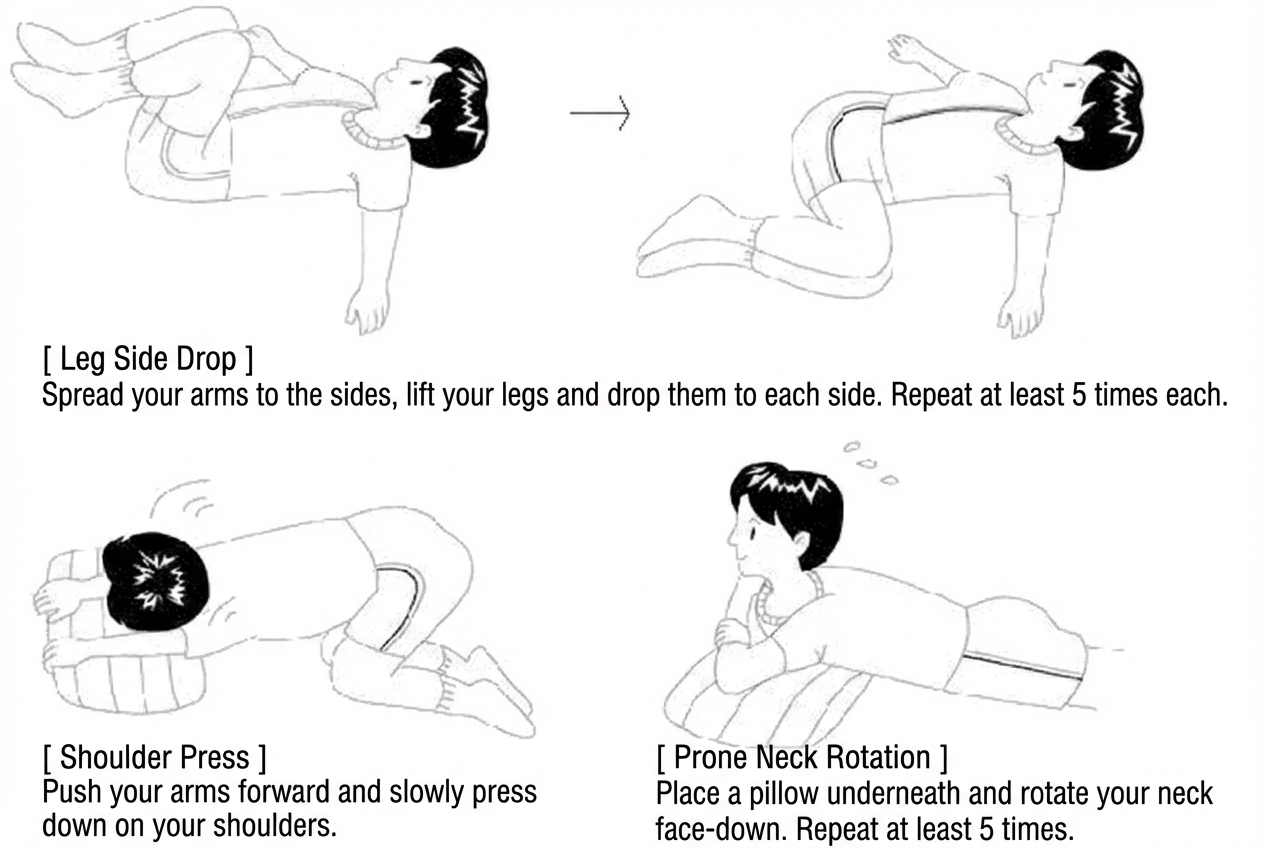 [ Leg Side Drop ]
Spread your arms to the sides, lift your legs and drop them to each side. Repeat at least 5 times each.

[ Shoulder Press ]
Push your arms forward and slowly press down on your shoulders.

[ Prone Neck Rotation ]
Place a pillow underneath and rotate your neck face-down. Repeat at least 5 times.