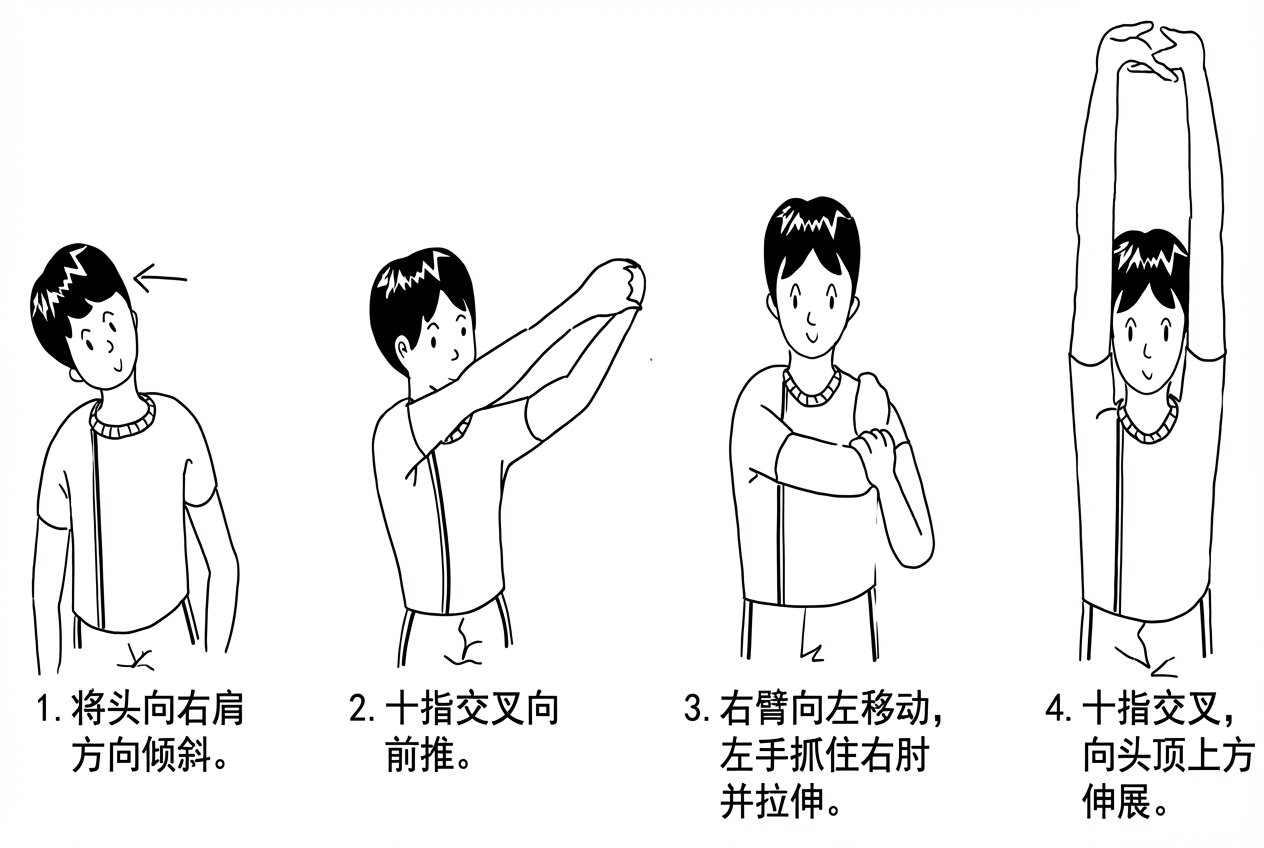 1. 将头向右肩方向倾斜。

2. 十指交叉向前推。

3. 右臂向左移动，左手抓住右肘并拉伸。

4. 十指交叉，向头顶上方伸展。