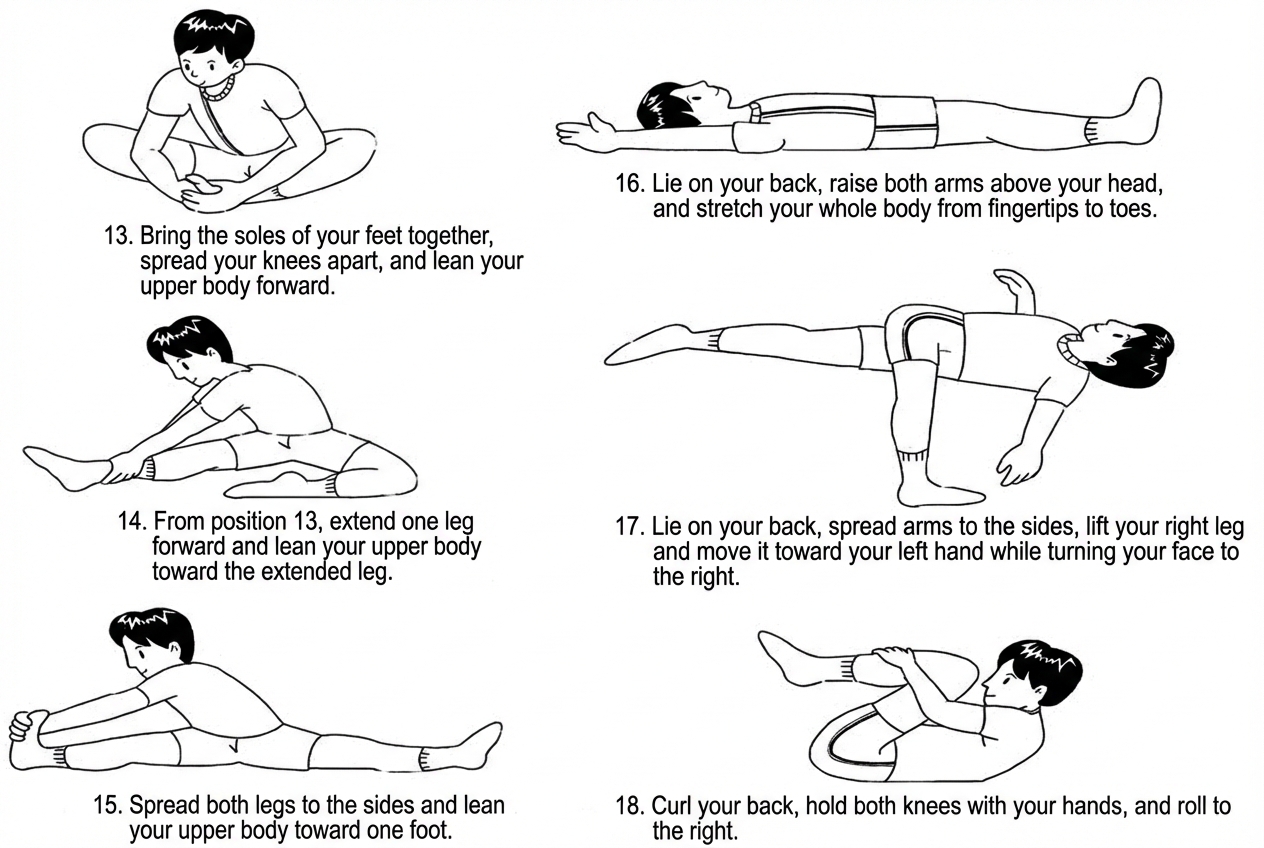 13. Bring the soles of your feet together, spread your knees apart, and lean your upper body forward.

14. From position 13, extend one leg forward and lean your upper body toward the extended leg.

15. Spread both legs to the sides and lean your upper body toward one foot.

16. Lie on your back, raise both arms above your head, and stretch your whole body from fingertips to toes.

17. Lie on your back, spread arms to the sides, lift your right leg and move it toward your left hand while turning your face to the right.

18. Curl your back, hold both knees with your hands, and roll to the right.